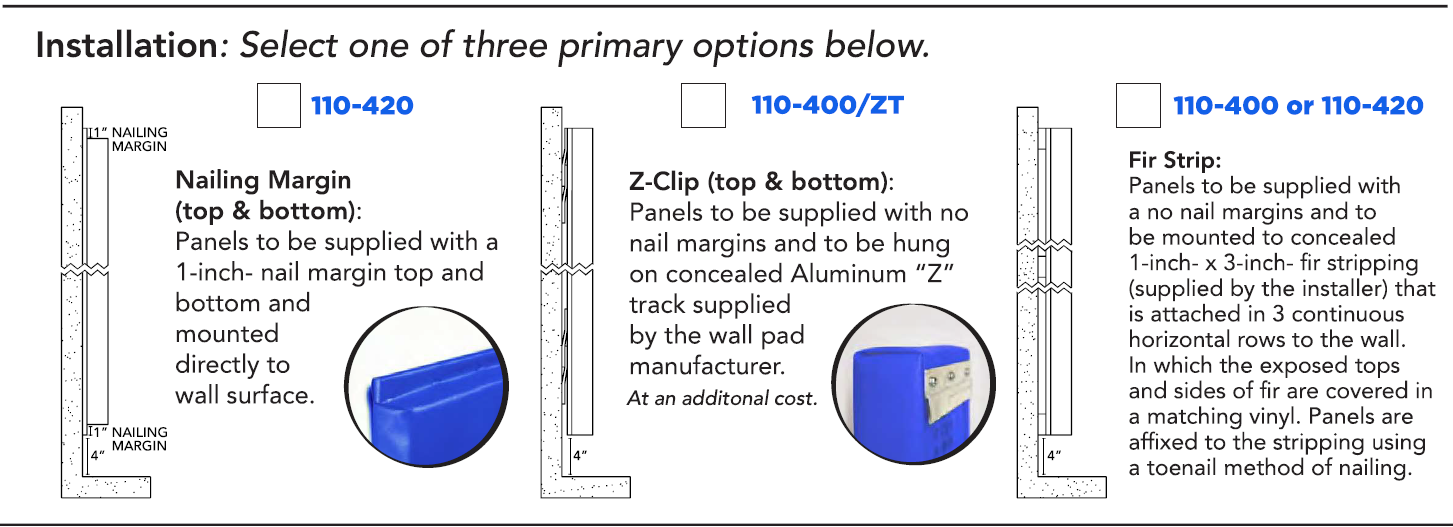 Installation: Select one of three primary options below.

1" NAILING MARGIN

1" NAILING MARGIN

4"

110-420

Nailing Margin (top & bottom):
Panels to be supplied with a 1-inch- nail margin top and bottom and mounted directly to wall surface.

4"

110-400/ZT

Z-Clip (top & bottom):
Panels to be supplied with no nail margins and to be hung on concealed Aluminum "Z" track supplied by the wall pad manufacturer.
At an additonal cost.

4"

110-400 or 110-420

Fir Strip:
Panels to be supplied with a no nail margins and to be mounted to concealed 1-inch- x 3-inch- fir stripping (supplied by the installer) that is attached in 3 continuous horizontal rows to the wall. In which the exposed tops and sides of fir are covered in a matching vinyl. Panels are affixed to the stripping using a toenail method of nailing.