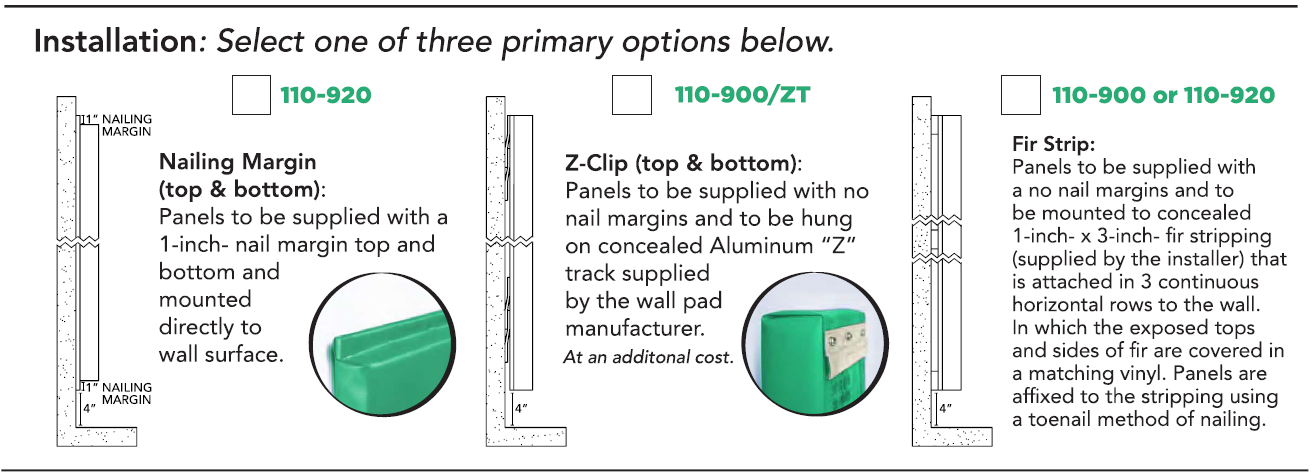 Installation: Select one of three primary options below.

110-920

1" NAILING MARGIN

Nailing Margin (top & bottom):
Panels to be supplied with a 1-inch- nail margin top and bottom and mounted directly to wall surface.

1" NAILING MARGIN

4"

110-900/ZT

Z-Clip (top & bottom):
Panels to be supplied with no nail margins and to be hung on concealed Aluminum "Z" track supplied by the wall pad manufacturer.
At an additonal cost.

4"

110-900 or 110-920

Fir Strip:
Panels to be supplied with a no nail margins and to be mounted to concealed 1-inch- x 3-inch- fir stripping (supplied by the installer) that is attached in 3 continuous horizontal rows to the wall. In which the exposed tops and sides of fir are covered in a matching vinyl. Panels are affixed to the stripping using a toenail method of nailing.

4"